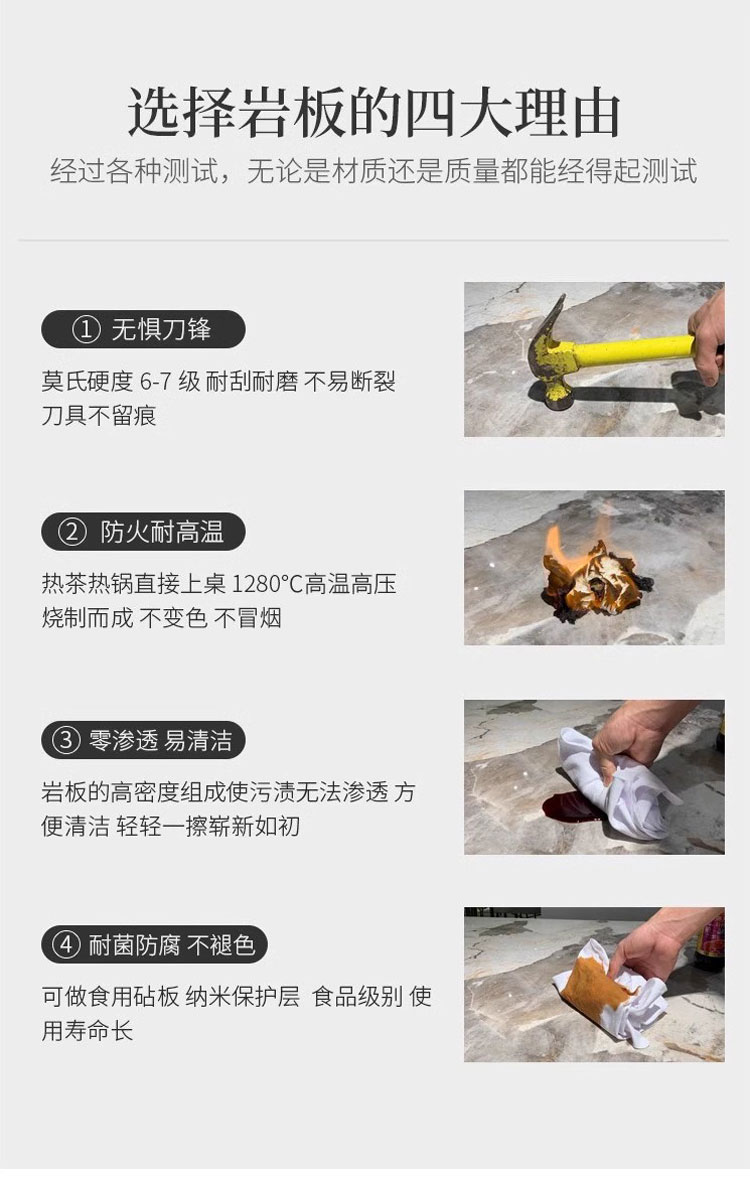 选择岩板的四大理由

经过各种测试，无论是材质还是质量都能经得起测试

① 无惧刀锋

莫氏硬度 6-7 级 耐刮耐磨 不易断裂 刀具不留痕

② 防火耐高温

热茶热锅直接上桌 1280°C高温高压烧制而成 不变色 不冒烟

③ 零渗透 易清洁

岩板的高密度组成使污渍无法渗透 方便清洁 轻轻一擦崭新如初

④ 耐菌防腐 不褪色

可做食用砧板 纳米保护层 食品级别 使用寿命长