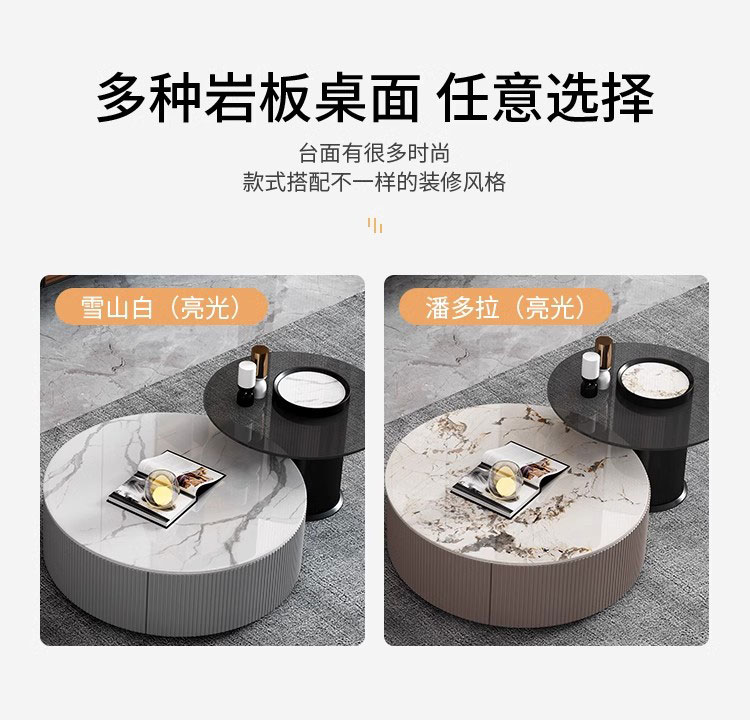 多种岩板桌面 任意选择

台面有很多时尚
款式搭配不一样的装修风格

雪山白（亮光）

潘多拉（亮光）