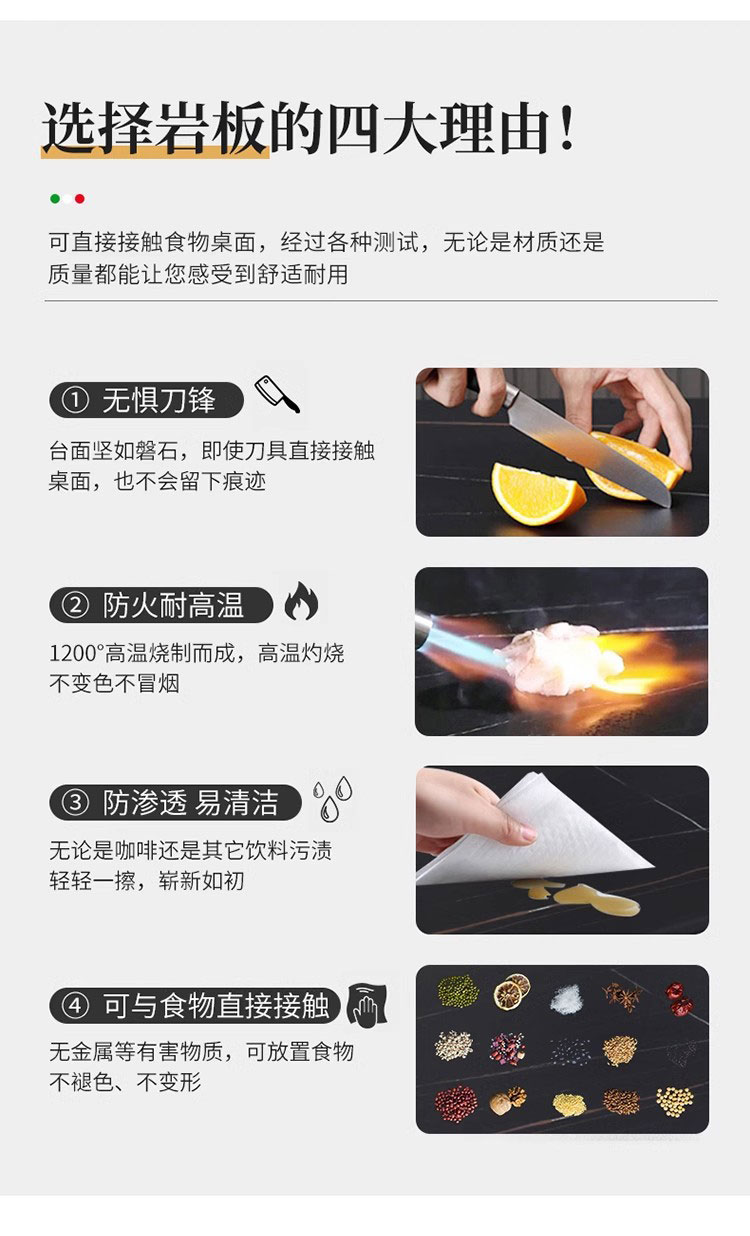 选择岩板的四大理由！

可直接接触食物桌面，经过各种测试，无论是材质还是质量都能让您感受到舒适耐用

① 无惧刀锋

台面坚如磐石，即使刀具直接接触桌面，也不会留下痕迹

② 防火耐高温

1200°高温烧制而成，高温灼烧不变色不冒烟

③ 防渗透 易清洁

无论是咖啡还是其它饮料污渍轻轻一擦，崭新如初

④ 可与食物直接接触

无金属等有害物质，可放置食物不褪色、不变形